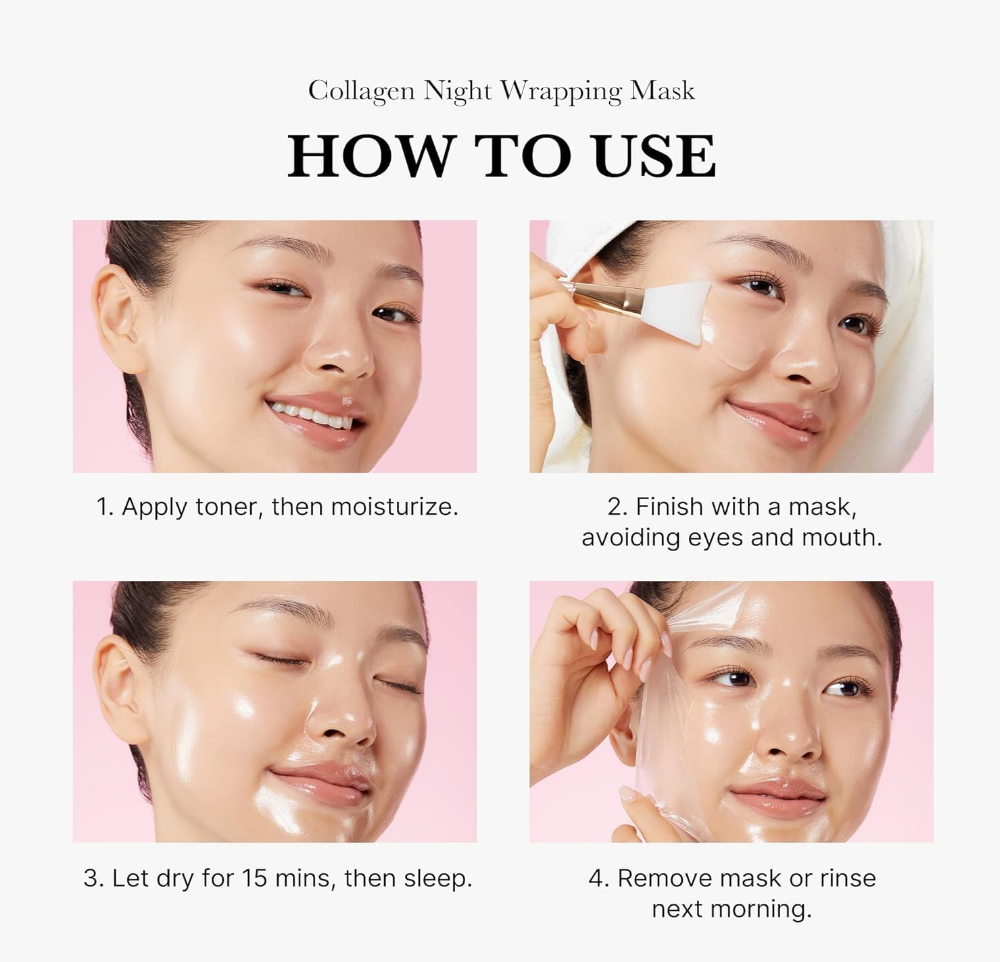 Collagen Night Wrapping Mask

HOW TO USE

1. Apply toner, then moisturize.

2. Finish with a mask, avoiding eyes and mouth.

3. Let dry for 15 mins, then sleep.

4. Remove mask or rinse next morning.